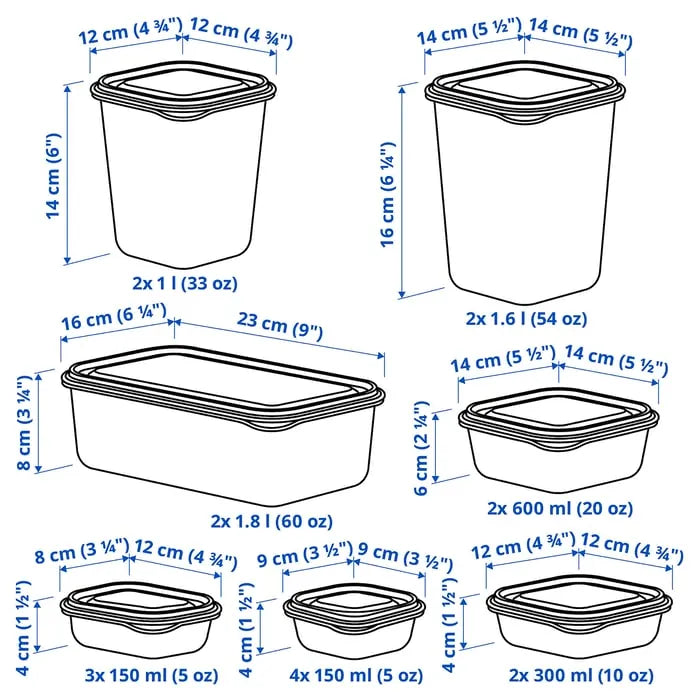 12 cm (4 ¾") 12 cm (4 ¾")
14 cm (6")
2x 1 l (33 oz)

14 cm (5 ½") 14 cm (5 ½")
16 cm (6 ¼")
2x 1.6 l (54 oz)

16 cm (6 ¼") 23 cm (9")
8 cm (3 ¼")
2x 1.8 l (60 oz)

14 cm (5 ½") 14 cm (5 ½")
6 cm (2 ¼")
2x 600 ml (20 oz)

8 cm (3 ¼") 12 cm (4 ¾")
4 cm (1 ½")
3x 150 ml (5 oz)

9 cm (3 ½") 9 cm (3 ½")
4 cm (1 ½")
4x 150 ml (5 oz)

12 cm (4 ¾") 12 cm (4 ¾")
4 cm (1 ½")
2x 300 ml (10 oz)